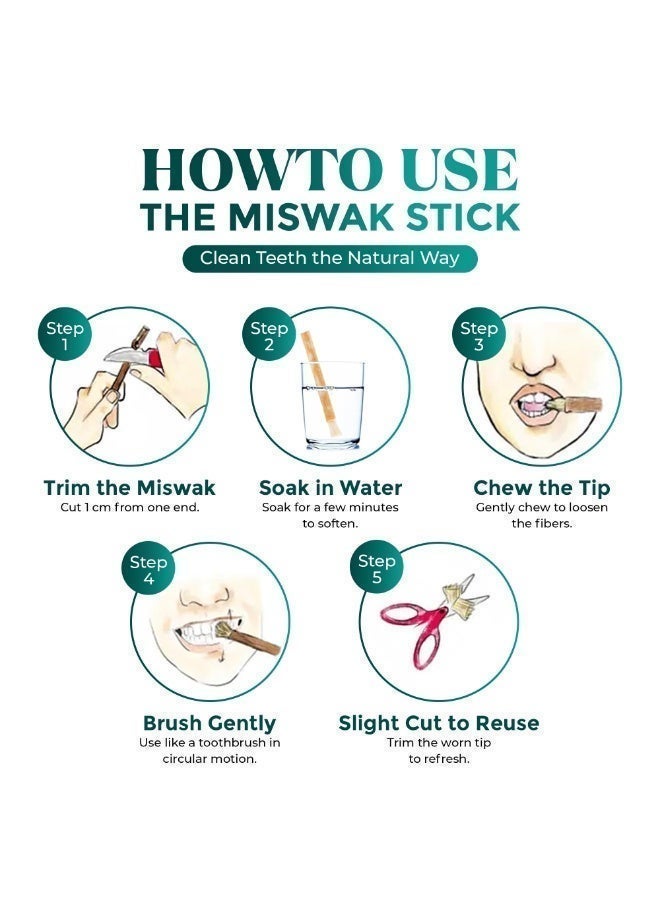 HOWTO USE
THE MISWAK STICK

Clean Teeth the Natural Way

Step 1

Trim the Miswak
Cut 1 cm from one end.

Step 2

Soak in Water
Soak for a few minutes to soften.

Step 3

Chew the Tip
Gently chew to loosen the fibers.

Step 4

Brush Gently
Use like a toothbrush in circular motion.

Step 5

Slight Cut to Reuse
Trim the worn tip to refresh.